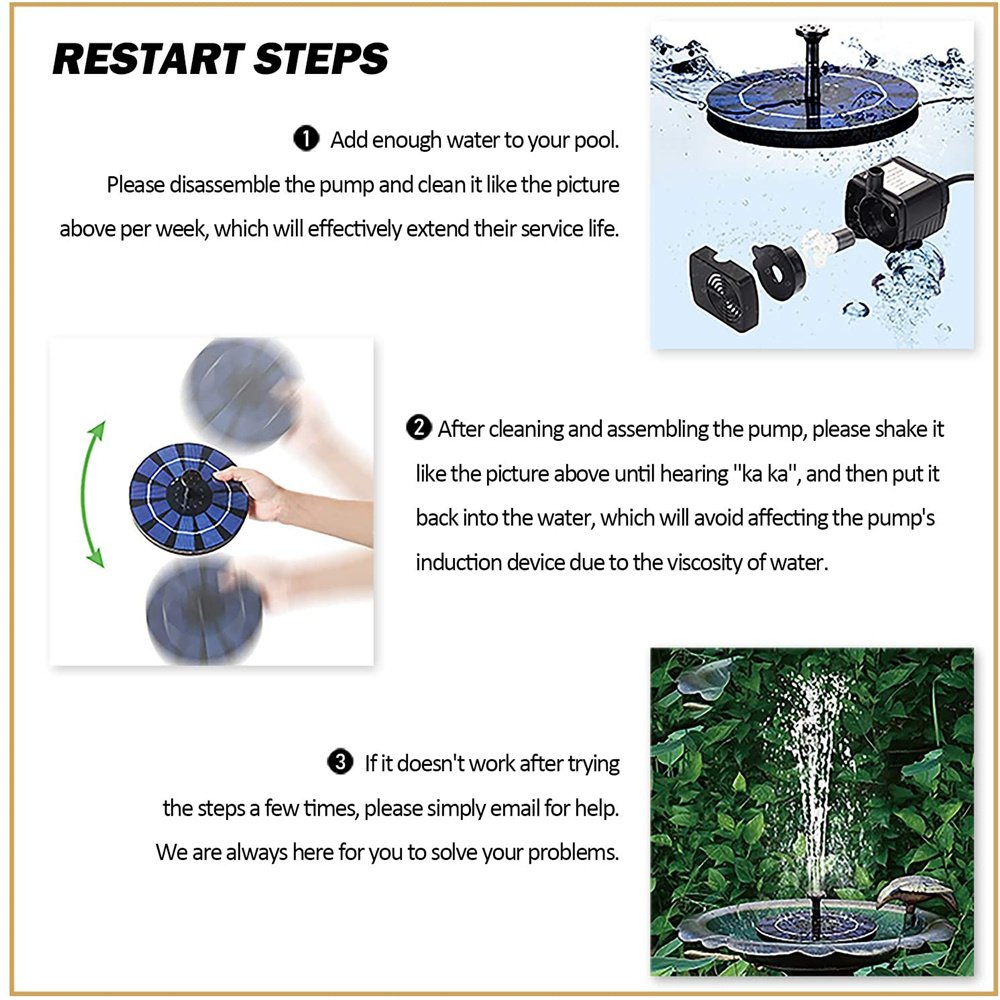 RESTART STEPS

❶ Add enough water to your pool. Please disassemble the pump and clean it like the picture above per week, which will effectively extend their service life.

❷ After cleaning and assembling the pump, please shake it like the picture above until hearing "ka ka", and then put it back into the water, which will avoid affecting the pump's induction device due to the viscosity of water.

❸ If it doesn't work after trying the steps a few times, please simply email for help. We are always here for you to solve your problems.